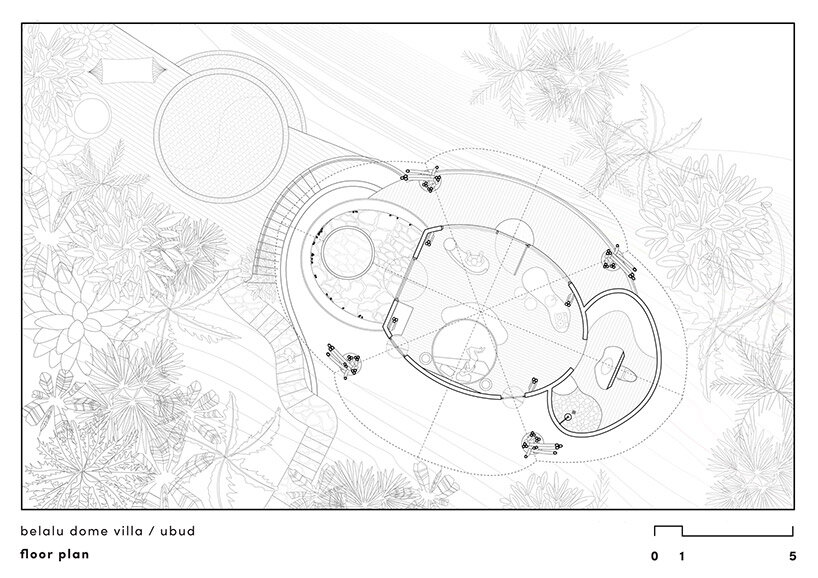 belalu dome villa / ubud

floor plan

0 1 5