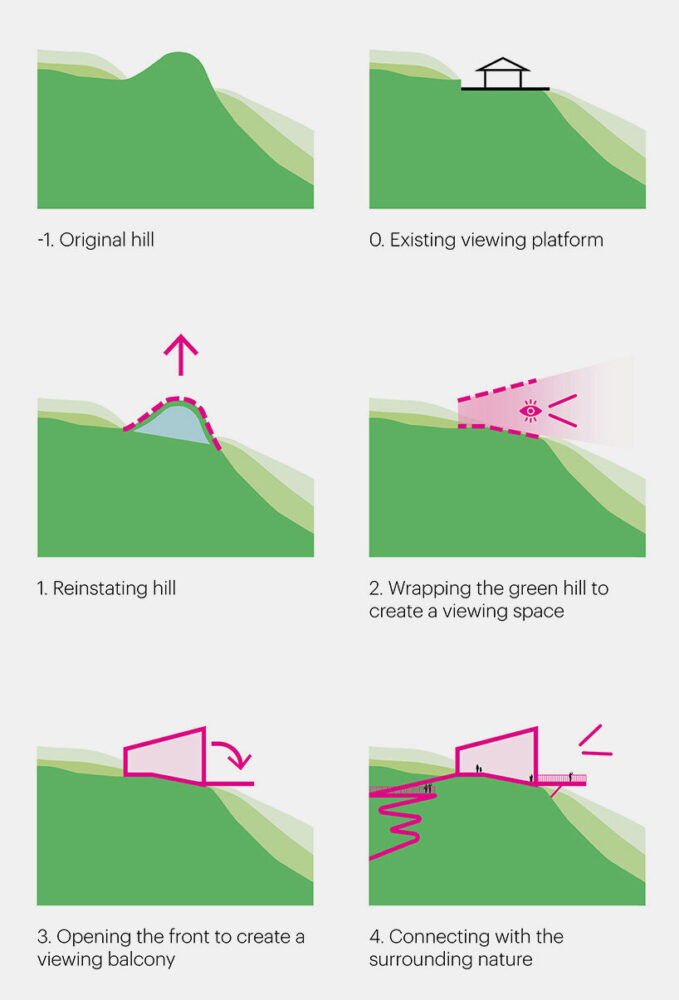 -1. Original hill

0. Existing viewing platform

1. Reinstating hill

2. Wrapping the green hill to create a viewing space

3. Opening the front to create a viewing balcony

4. Connecting with the surrounding nature