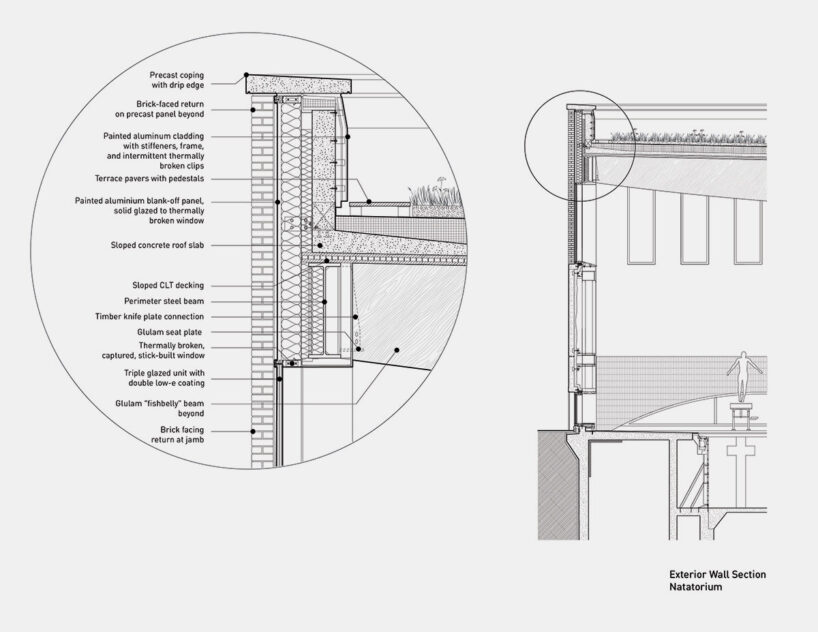 Precast coping with drip edge

Brick-faced return on precast panel beyond

Painted aluminum cladding with stiffeners, frame, and intermittent thermally broken clips

Terrace pavers with pedestals

Painted aluminium blank-off panel, solid glazed to thermally broken window

Sloped concrete roof slab

Sloped CLT decking

Perimeter steel beam

Timber knife plate connection

Glulam seat plate

Thermally broken, captured, stick-built window

Triple glazed unit with double low-e coating

Glulam "fishbelly" beam beyond

Brick facing return at jamb

Exterior Wall Section
Natatorium