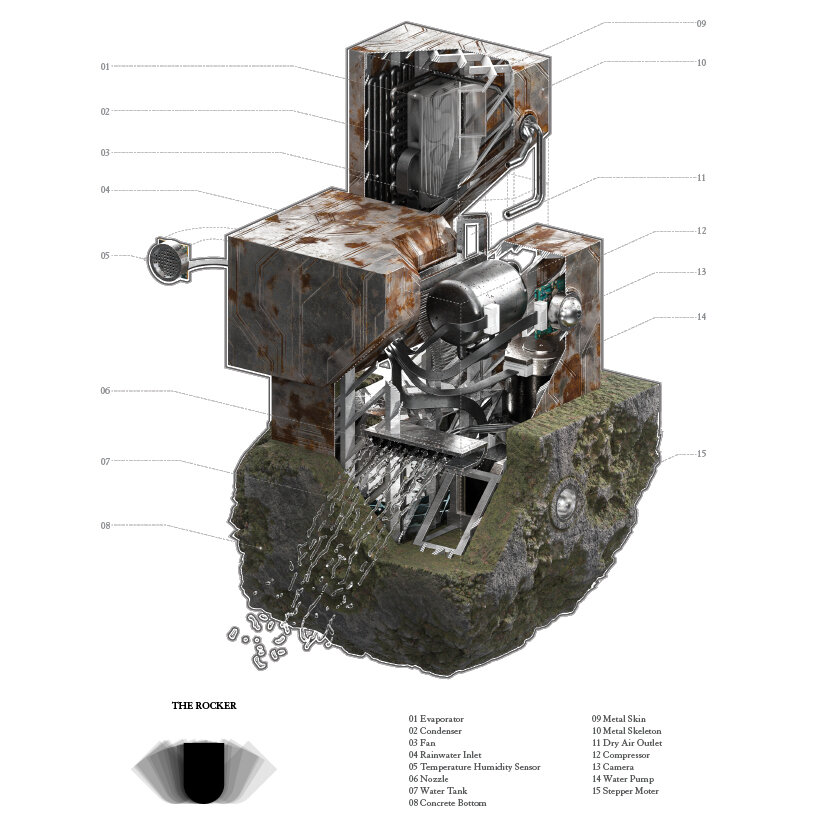 01
02
03
04
05
06
07
08
09
10
11
12
13
14
15

THE ROCKER

01 Evaporator
02 Condenser
03 Fan
04 Rainwater Inlet
05 Temperature Humidity Sensor
06 Nozzle
07 Water Tank
08 Concrete Bottom

09 Metal Skin
10 Metal Skeleton
11 Dry Air Outlet
12 Compressor
13 Camera
14 Water Pump
15 Stepper Moter